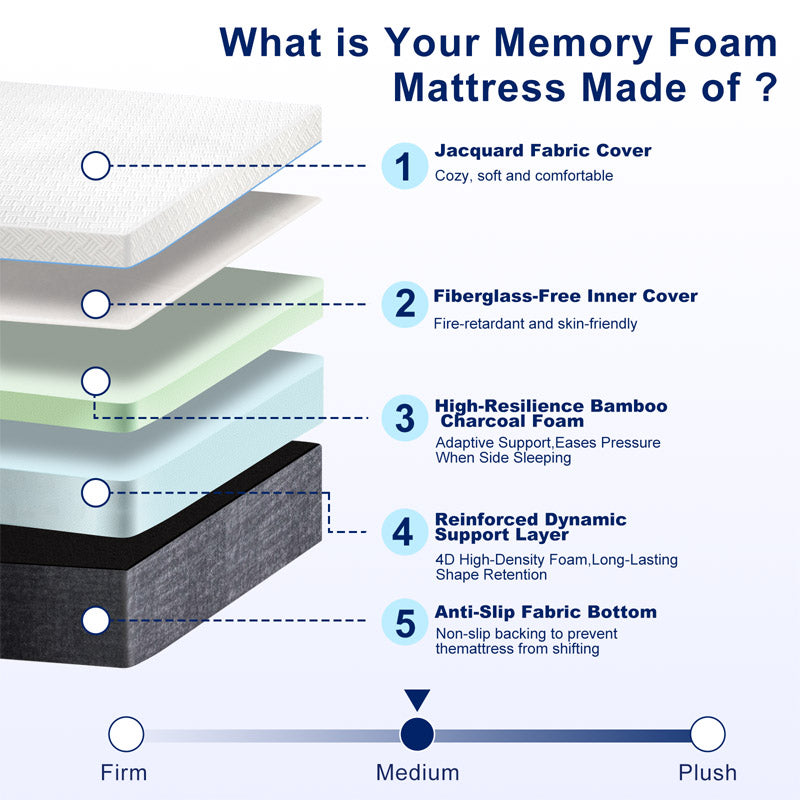 What is Your Memory Foam Mattress Made of ?

1 Jacquard Fabric Cover
Cozy, soft and comfortable

2 Fiberglass-Free Inner Cover
Fire-retardant and skin-friendly

3 High-Resilience Bamboo Charcoal Foam
Adaptive Support,Eases Pressure When Side Sleeping

4 Reinforced Dynamic Support Layer
4D High-Density Foam,Long-Lasting Shape Retention

5 Anti-Slip Fabric Bottom
Non-slip backing to prevent themattress from shifting

Firm
Medium
Plush